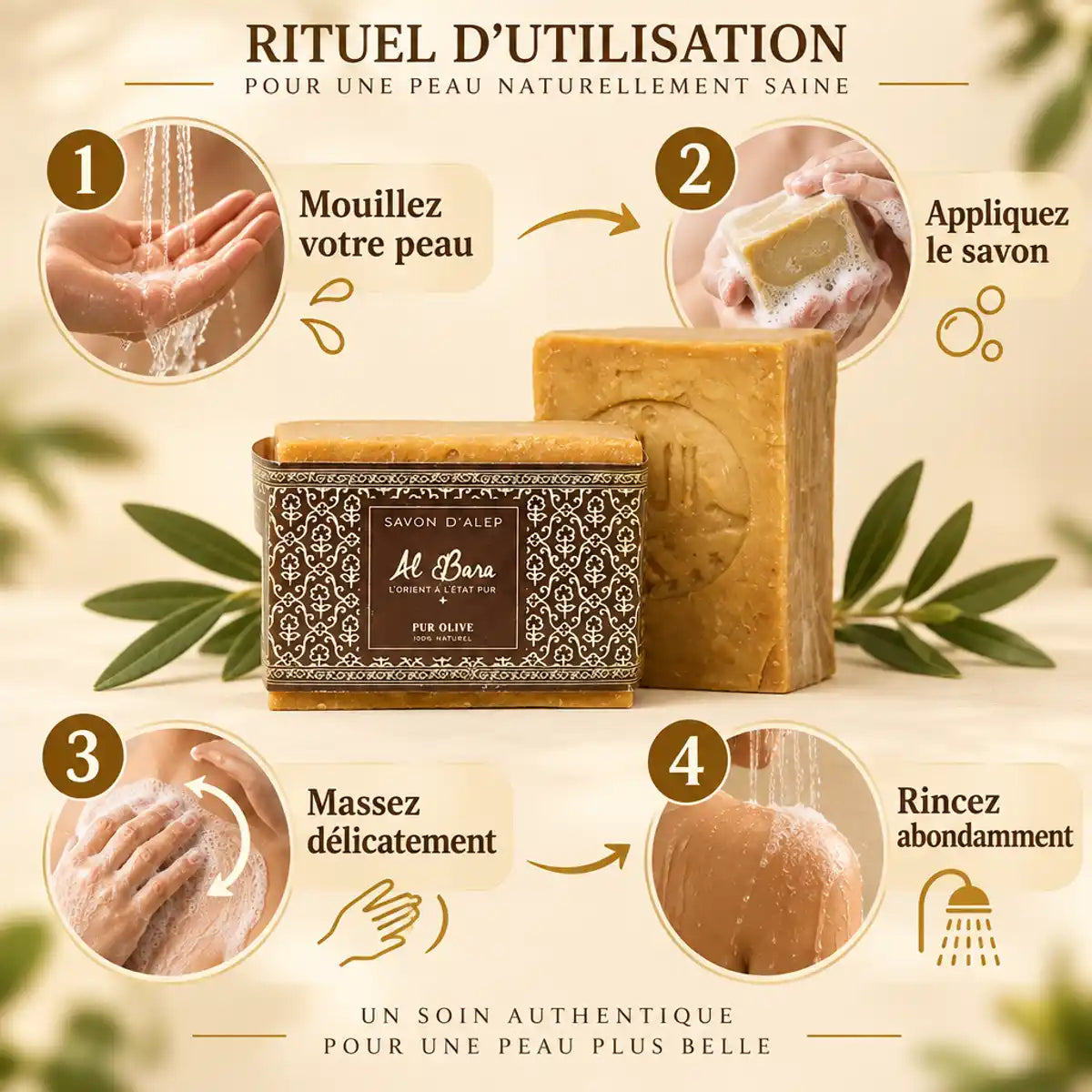 RITUEL D'UTILISATION

POUR UNE PEAU NATURELLEMENT SAINE

1

Mouillez votre peau

2

Appliquez le savon

SAVON D'ALEP

Al Bara

L'ORIENT À L'ÉTAT PUR

PUR OLIVE

100% NATUREL

3

Massez délicatement

4

Rincez abondamment

UN SOIN AUTHENTIQUE
POUR UNE PEAU PLUS BELLE